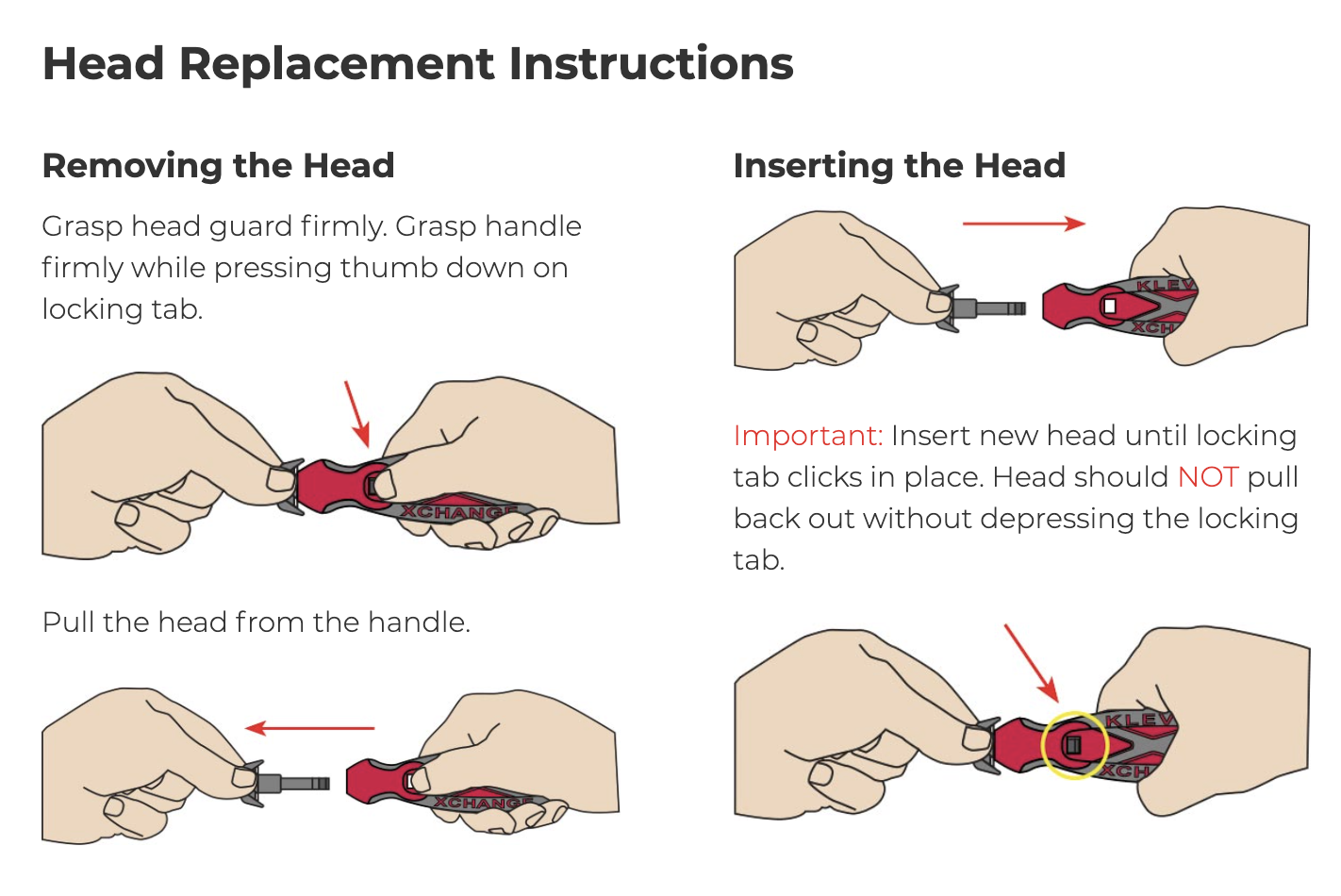 Head Replacement Instructions

Removing the Head

Grasp head guard firmly. Grasp handle firmly while pressing thumb down on locking tab.

XCHANGE

Pull the head from the handle.

XCHANGE

Inserting the Head

KLEV
XCH

Important: Insert new head until locking tab clicks in place. Head should NOT pull back out without depressing the locking tab.

KLEV
XCH